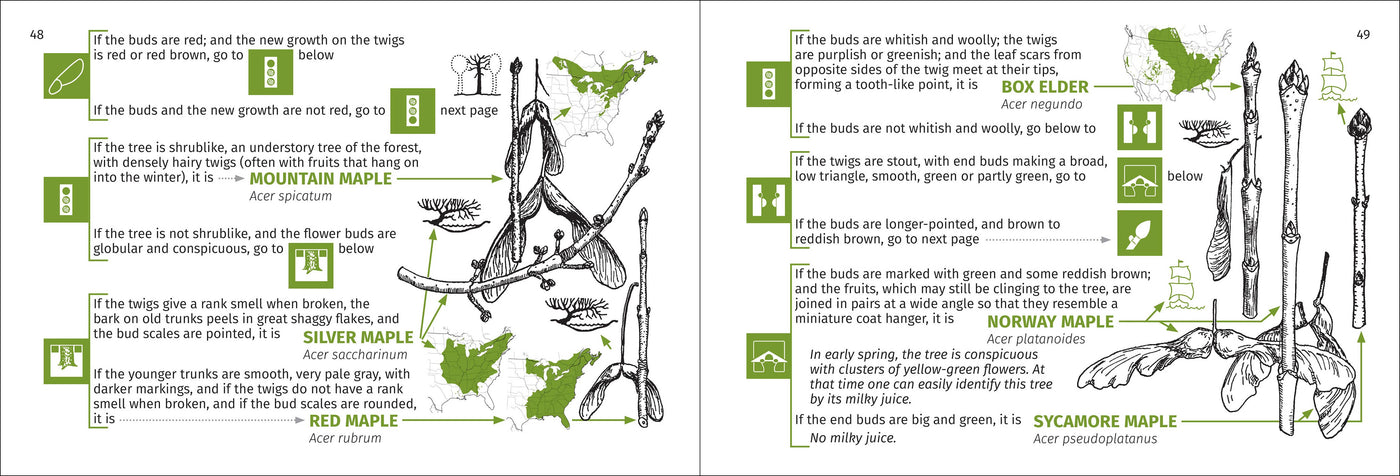 48

If the buds are red; and the new growth on the twigs is red or red brown, go to below

If the buds and the new growth are not red, go to next page

If the tree is shrublike, an understory tree of the forest, with densely hairy twigs (often with fruits that hang on into the winter), it is MOUNTAIN MAPLE
Acer spicatum

If the tree is not shrublike, and the flower buds are globular and conspicuous, go to below

If the twigs give a rank smell when broken, the bark on old trunks peels in great shaggy flakes, and the bud scales are pointed, it is SILVER MAPLE
Acer saccharinum

If the younger trunks are smooth, very pale gray, with darker markings, and if the twigs do not have a rank smell when broken, and if the bud scales are rounded, it is RED MAPLE
Acer rubrum

49

If the buds are whitish and woolly; the twigs are purplish or greenish; and the leaf scars from opposite sides of the twig meet at their tips, forming a tooth-like point, it is BOX ELDER
Acer negundo

If the buds are not whitish and woolly, go below to

If the twigs are stout, with end buds making a broad, low triangle, smooth, green or partly green, go to below

If the buds are longer-pointed, and brown to reddish brown, go to next page

If the buds are marked with green and some reddish brown; and the fruits, which may still be clinging to the tree, are joined in pairs at a wide angle so that they resemble a miniature coat hanger, it is NORWAY MAPLE
Acer platanoides

In early spring, the tree is conspicuous with clusters of yellow-green flowers. At that time one can easily identify this tree by its milky juice.

If the end buds are big and green, it is SYCAMORE MAPLE
Acer pseudoplatanus

No milky juice.